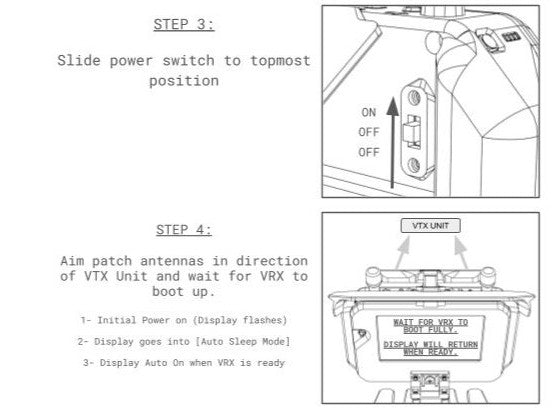 STEP 3:

Slide power switch to topmost position

ON
OFF
OFF

STEP 4:

Aim patch antennas in direction of VTX Unit and wait for VRX to boot up.

1- Initial Power on (Display flashes)

2- Display goes into [Auto Sleep Mode]

3- Display Auto On when VRX is ready

VTX UNIT

WAIT FOR VRX TO BOOT FULLY.

DISPLAY WILL RETURN WHEN READY.