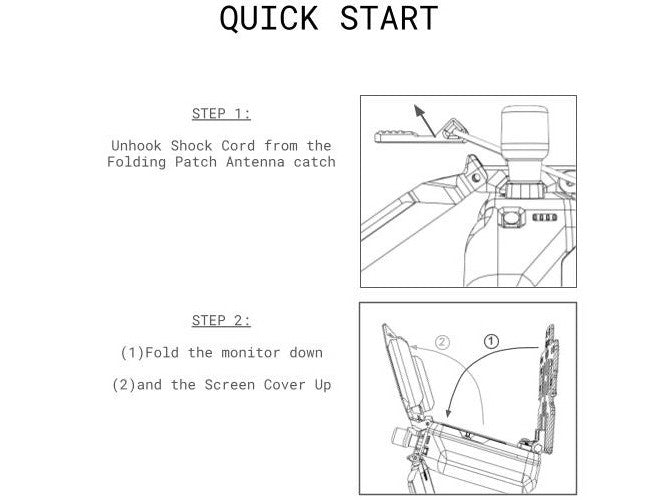 QUICK START

STEP 1:

Unhook Shock Cord from the Folding Patch Antenna catch

STEP 2:

(1)Fold the monitor down

(2)and the Screen Cover Up

2

1